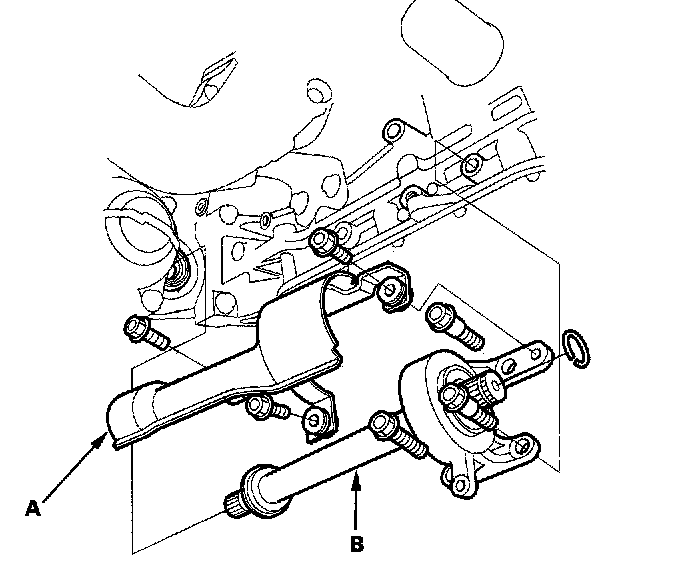 A

B