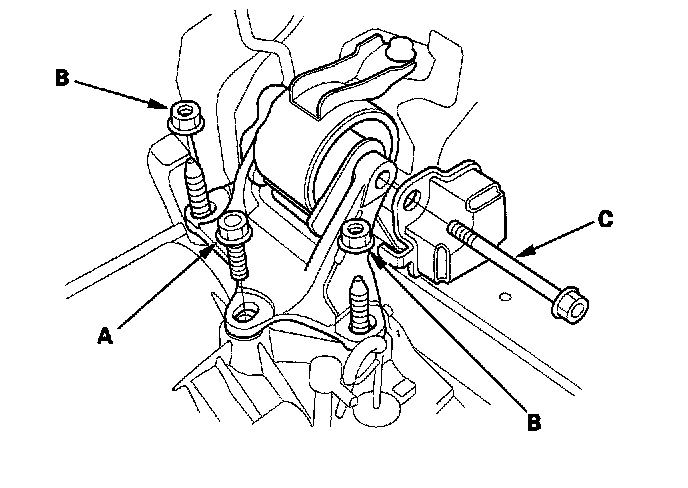 B
C
A
B