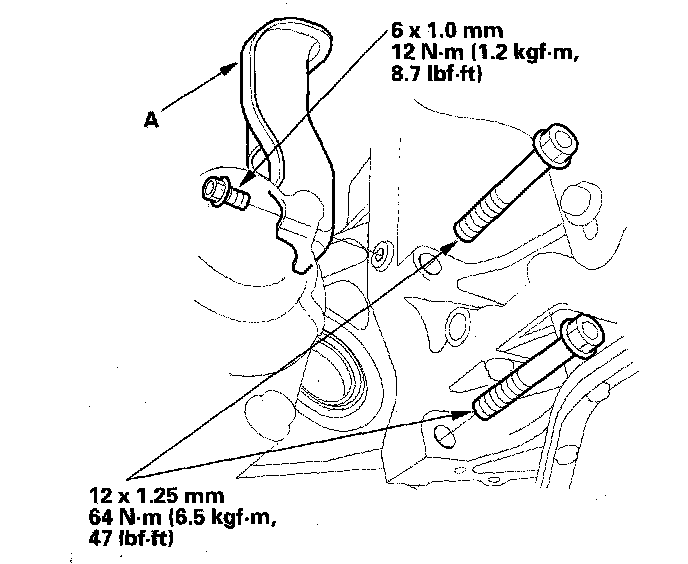 6 x 1.0 mm
12 N·m (1.2 kgf·m,
8.7 lbf·ft)

A

12 x 1.25 mm
64 N·m (6.5 kgf·m,
47 lbf·ft)