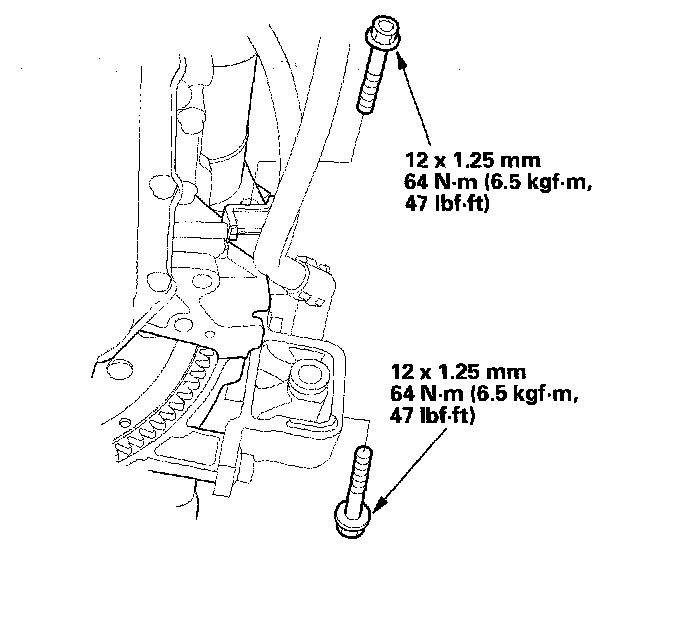 12 x 1.25 mm
64 N·m (6.5 kgf·m, 47 lbf·ft)

12 x 1.25 mm
64 N·m (6.5 kgf·m, 47 lbf·ft)