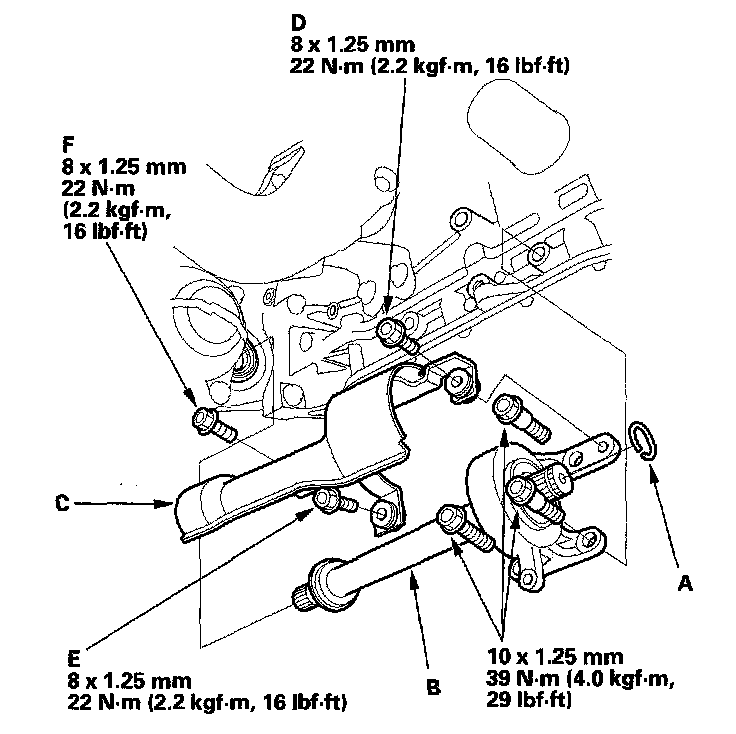 D
8 x 1.25 mm
22 N·m (2.2 kgf·m, 16 lbf·ft)

F
8 x 1.25 mm
22 N·m
(2.2 kgf·m,
16 lbf·ft)

C

A

E
8 x 1.25 mm
22 N·m (2.2 kgf·m, 16 lbf·ft)

B

10 x 1.25 mm
39 N·m (4.0 kgf·m,
29 lbf·ft)