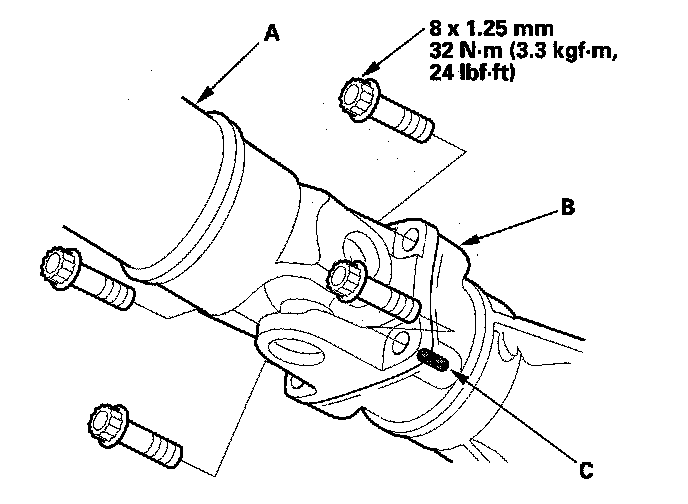 A

8 x 1.25 mm
32 N·m (3.3 kgf·m, 24 lbf·ft)

B

C