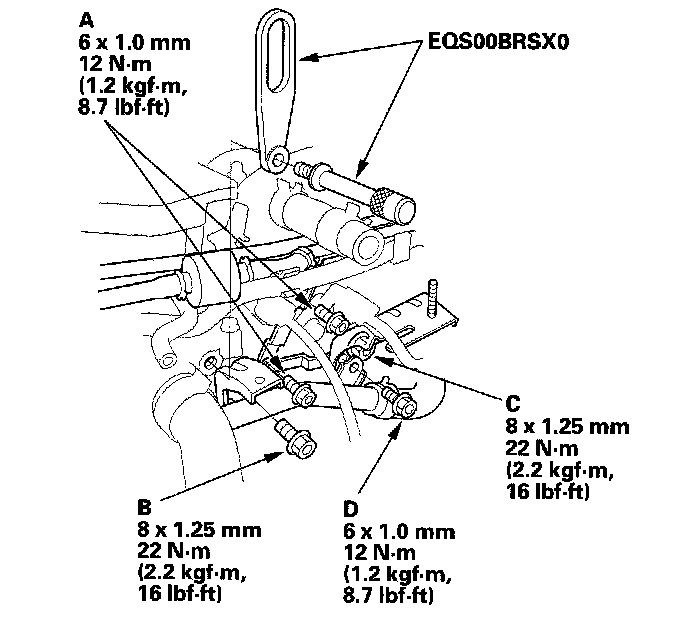 A
6 x 1.0 mm
12 N·m
(1.2 kgf·m,
8.7 lbf·ft)

EQS00BRSX0

C
8 x 1.25 mm
22 N·m
(2.2 kgf·m,
16 lbf·ft)

B
8 x 1.25 mm
22 N·m
(2.2 kgf·m,
16 lbf·ft)

D
6 x 1.0 mm
12 N·m
(1.2 kgf·m,
8.7 lbf·ft)