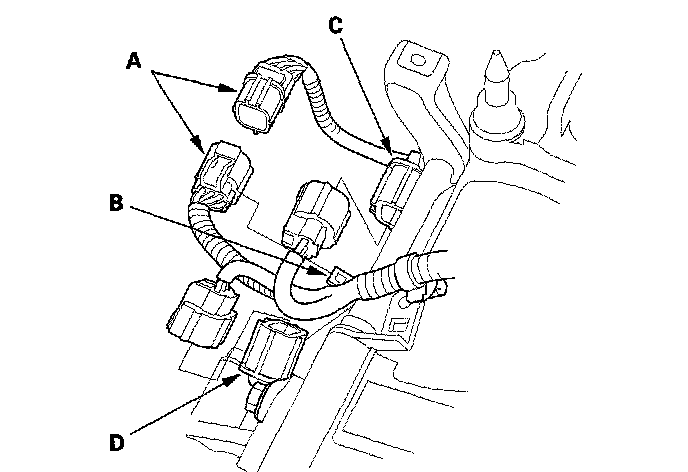 A
C
B
D