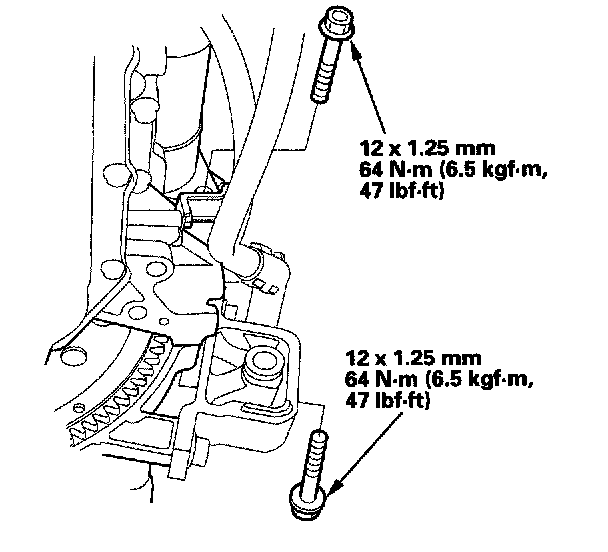 12 x 1.25 mm
64 N·m (6.5 kgf·m, 47 lbf·ft)

12 x 1.25 mm
64 N·m (6.5 kgf·m, 47 lbf·ft)