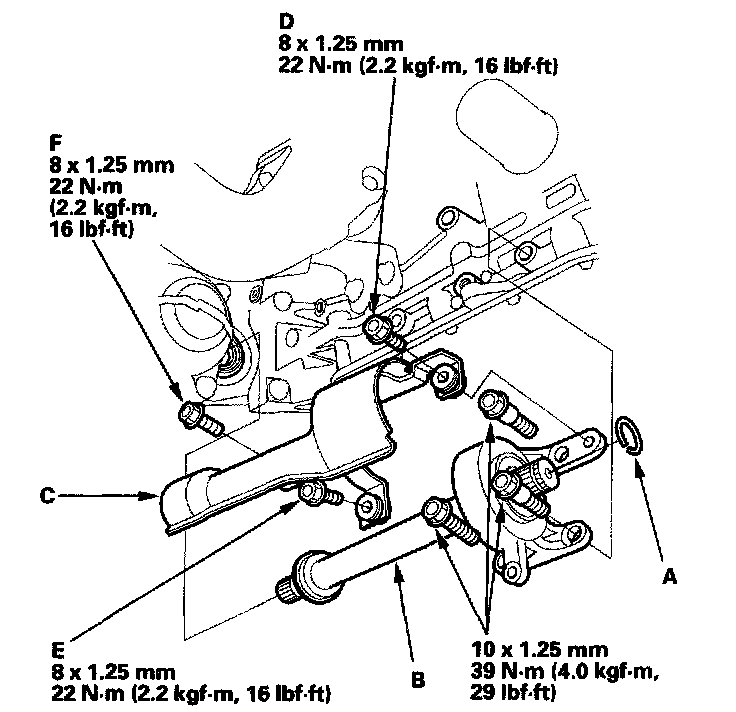 D
8 x 1.25 mm
22 N·m (2.2 kgf·m, 16 lbf·ft)

F
8 x 1.25 mm
22 N·m
(2.2 kgf·m,
16 lbf·ft)

C

A

E
8 x 1.25 mm
22 N·m (2.2 kgf·m, 16 lbf·ft)

B

10 x 1.25 mm
39 N·m (4.0 kgf·m,
29 lbf·ft)