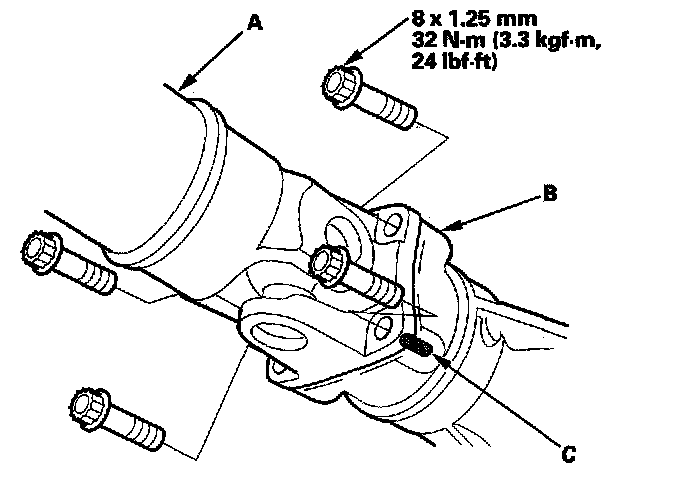 A

8 x 1.25 mm
32 N·m (3.3 kgf·m,
24 lbf·ft)

B

C