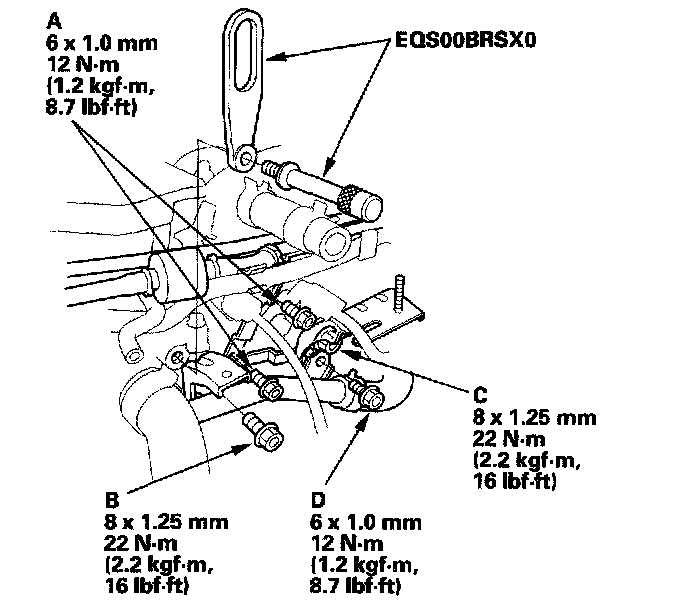 A
6 x 1.0 mm
12 N·m
(1.2 kgf·m,
8.7 lbf·ft)

EQS00BRSX0

C
8 x 1.25 mm
22 N·m
(2.2 kgf·m,
16 lbf·ft)

B
8 x 1.25 mm
22 N·m
(2.2 kgf·m,
16 lbf·ft)

D
6 x 1.0 mm
12 N·m
(1.2 kgf·m,
8.7 lbf·ft)