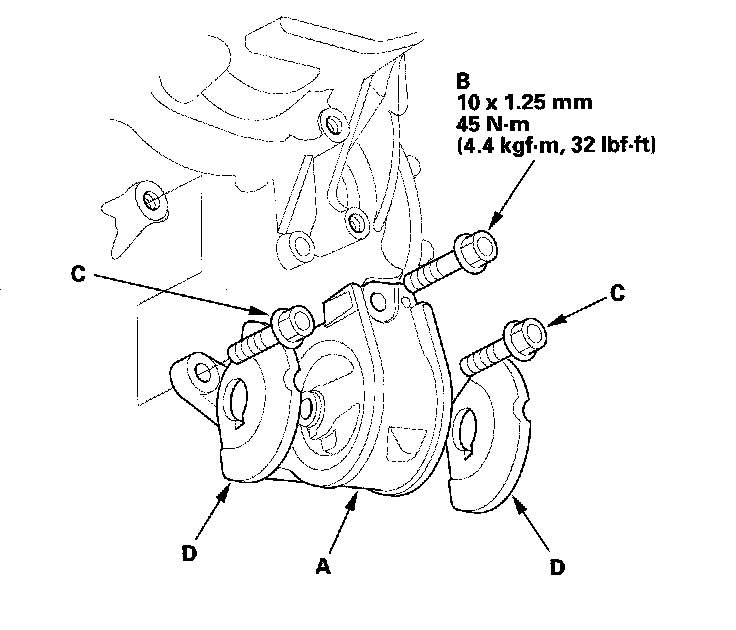 B
10 x 1.25 mm
45 N·m
(4.4 kgf·m, 32 lbf·ft)

C

C

D

A

D