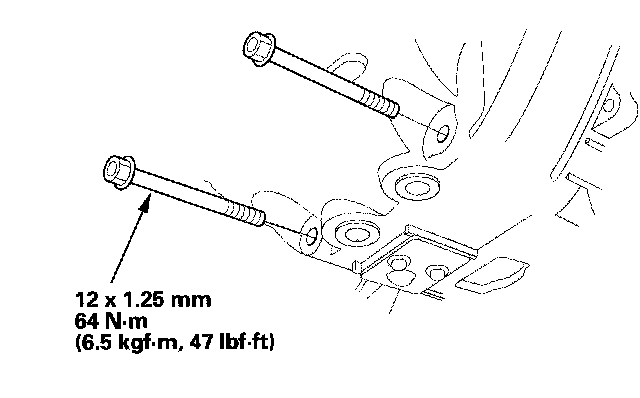 12 x 1.25 mm
64 N·m
(6.5 kgf·m, 47 lbf·ft)