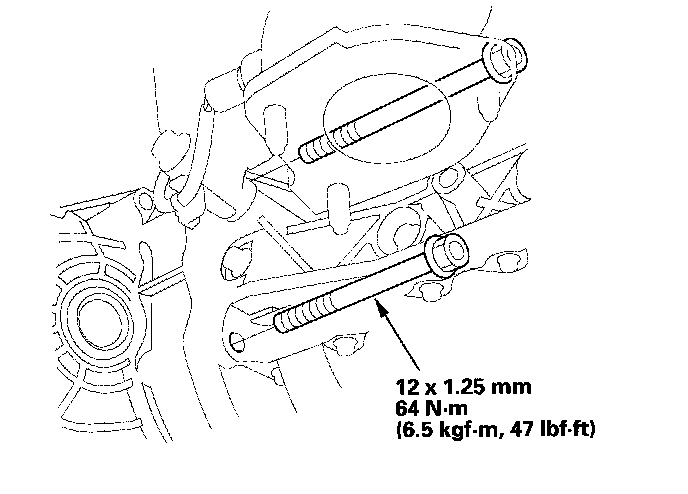 12 x 1.25 mm
64 N·m
(6.5 kgf·m, 47 lbf·ft)