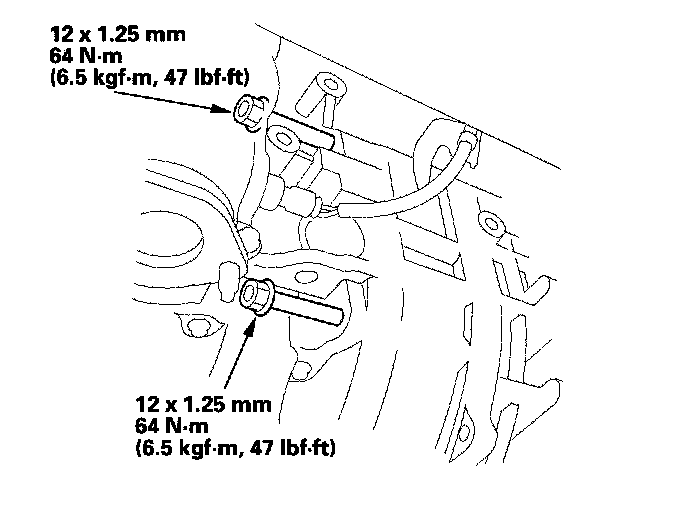 12 x 1.25 mm
64 N·m
(6.5 kgf·m, 47 lbf·ft)

12 x 1.25 mm
64 N·m
(6.5 kgf·m, 47 lbf·ft)