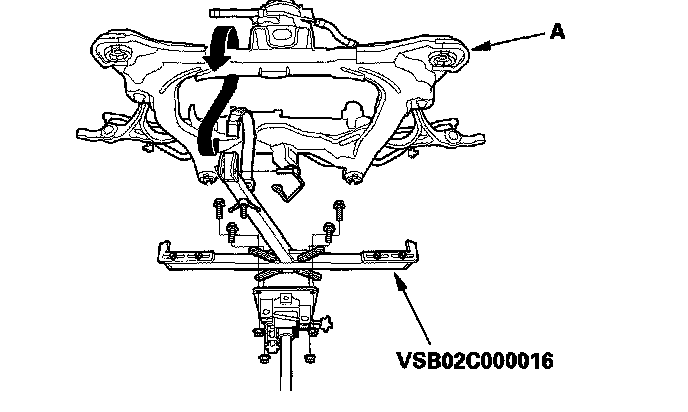 A

VSB02C000016