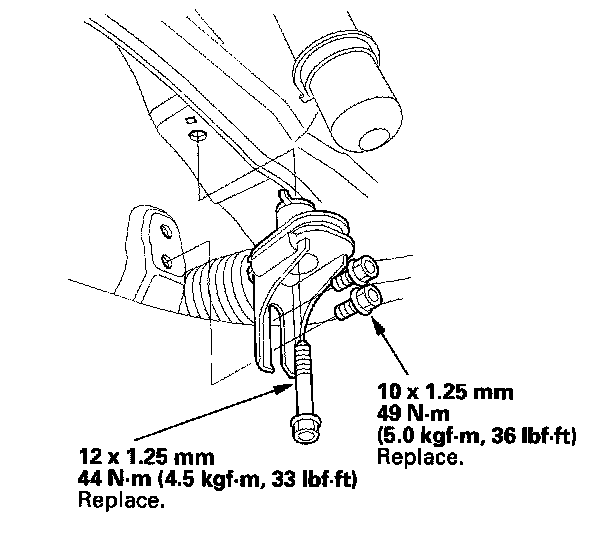 10 x 1.25 mm
49 N·m
(5.0 kgf·m, 36 lbf·ft)
Replace.

12 x 1.25 mm
44 N·m (4.5 kgf·m, 33 lbf·ft)
Replace.