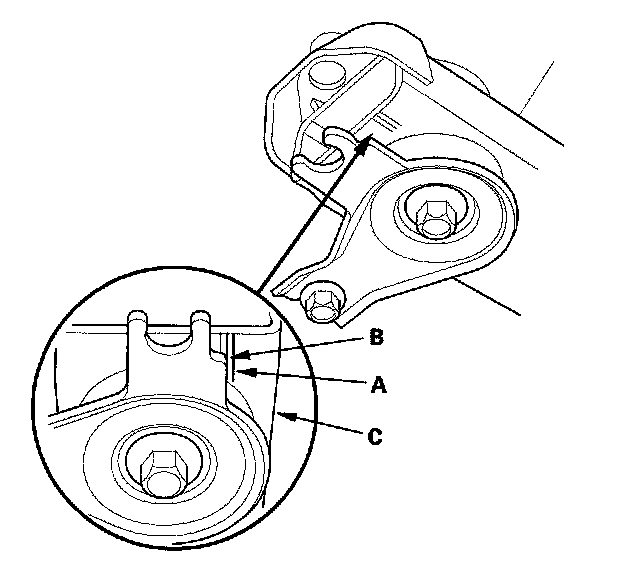 B
A
C