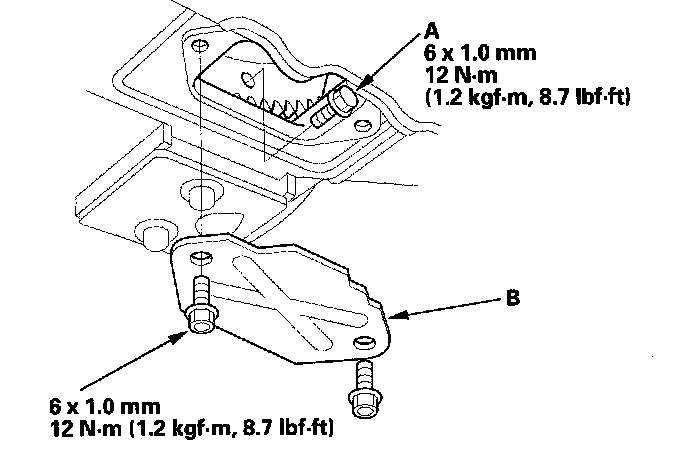 A
6 x 1.0 mm
12 N·m
(1.2 kgf·m, 8.7 lbf·ft)

B

6 x 1.0 mm
12 N·m (1.2 kgf·m, 8.7 lbf·ft)