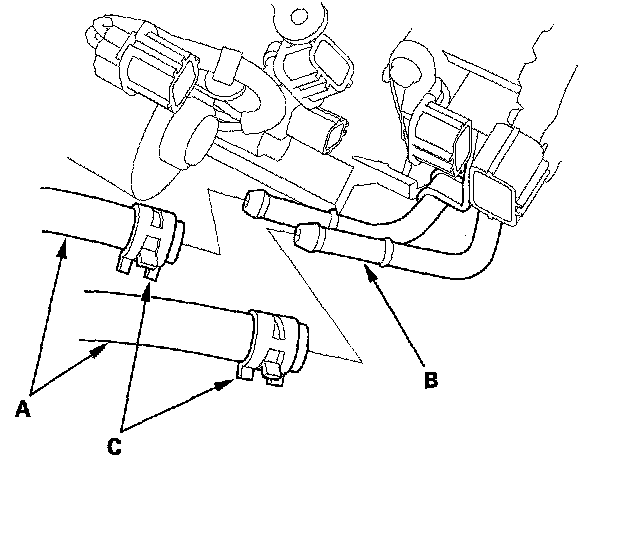 A
C
B