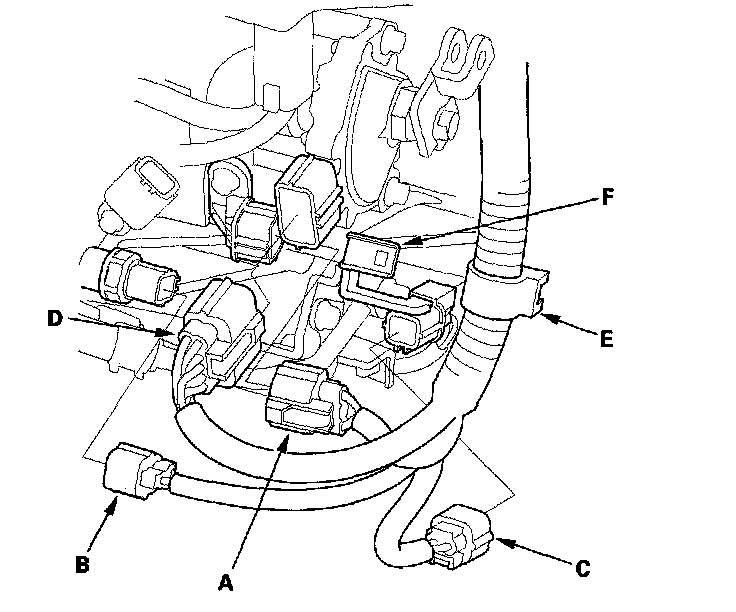 F
D
E
B
A
C