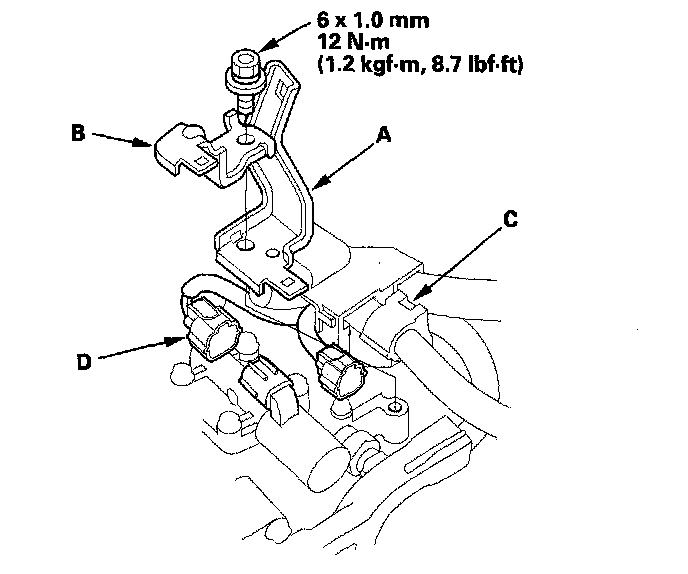 6 x 1.0 mm
12 N·m
(1.2 kgf·m, 8.7 lbf·ft)

B

A

C

D