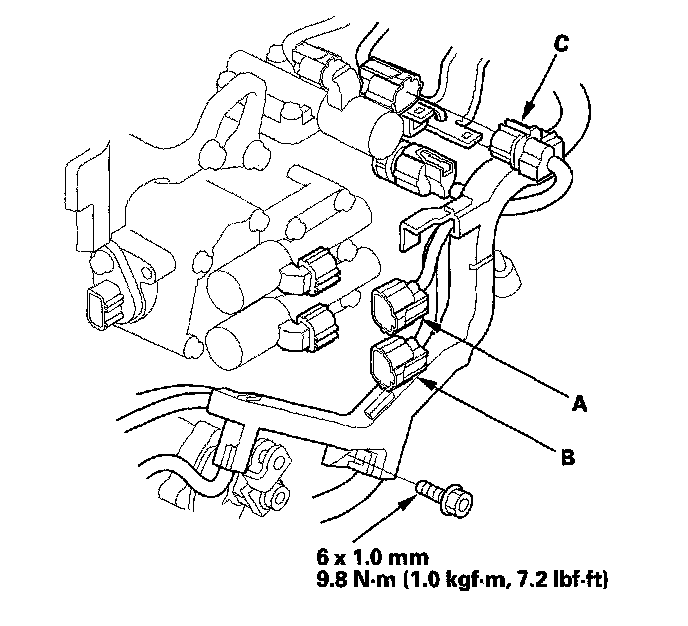 C

A

B

6 x 1.0 mm
9.8 N·m (1.0 kgf·m, 7.2 lbf·ft)