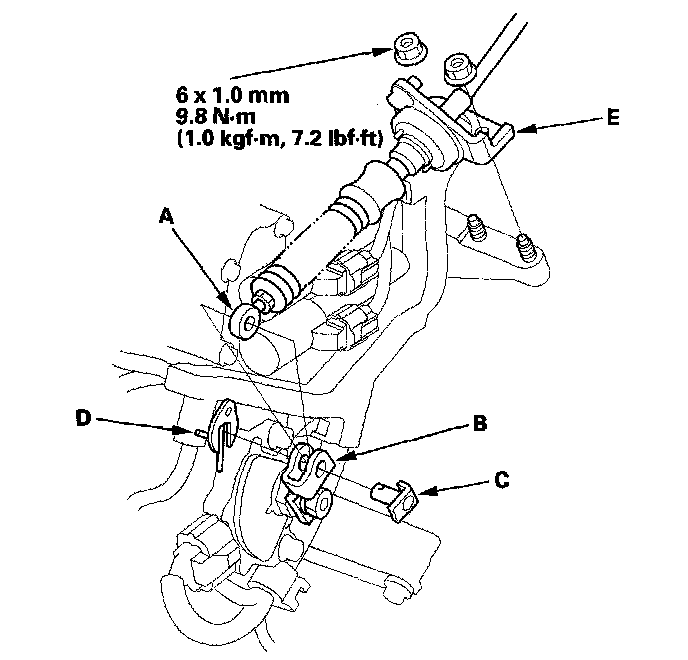 6 x 1.0 mm
9.8 N·m
(1.0 kgf·m, 7.2 lbf·ft)

E

A

D

B

C