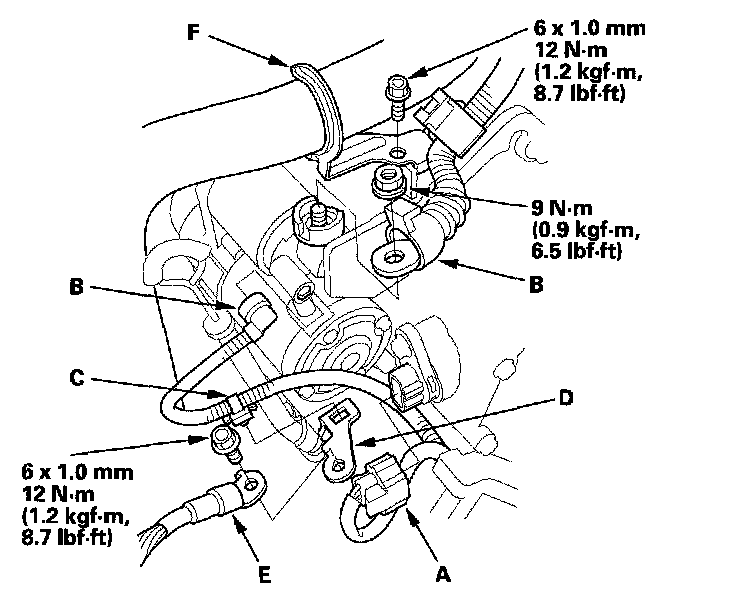 F

6 x 1.0 mm
12 N·m
(1.2 kgf·m,
8.7 lbf·ft)

9 N·m
(0.9 kgf·m,
6.5 lbf·ft)

B

B

C

D

6 x 1.0 mm
12 N·m
(1.2 kgf·m,
8.7 lbf·ft)

E

A