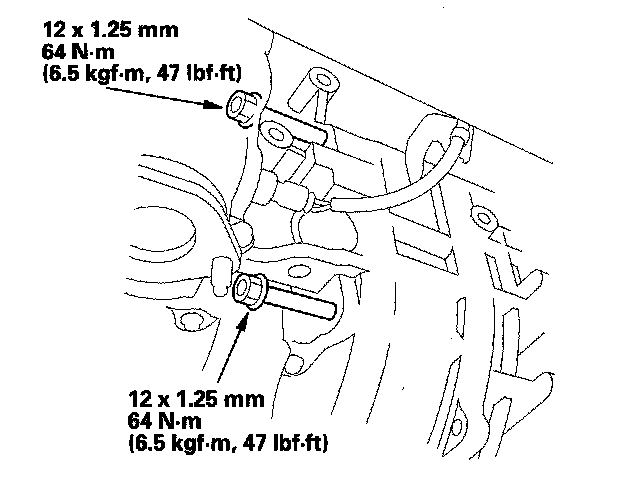 12 x 1.25 mm
64 N·m
(6.5 kgf·m, 47 lbf·ft)

12 x 1.25 mm
64 N·m
(6.5 kgf·m, 47 lbf·ft)