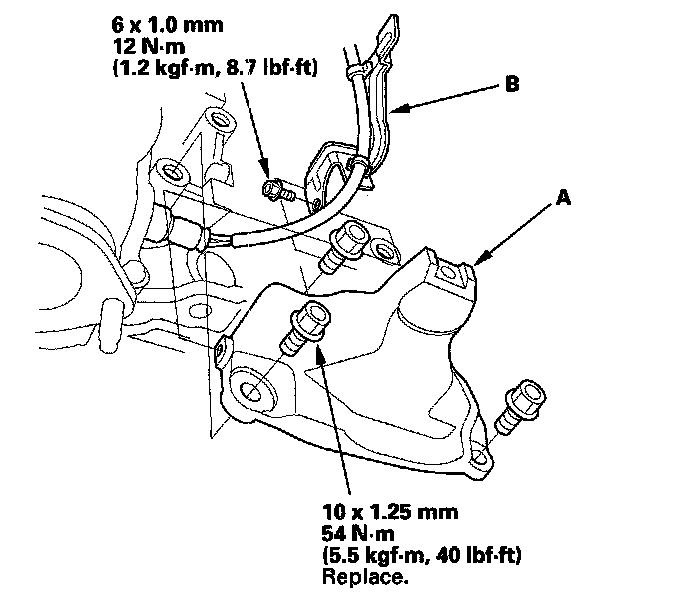 6 x 1.0 mm
12 N·m
(1.2 kgf·m, 8.7 lbf·ft)

B

A

10 x 1.25 mm
54 N·m
(5.5 kgf·m, 40 lbf·ft)
Replace.