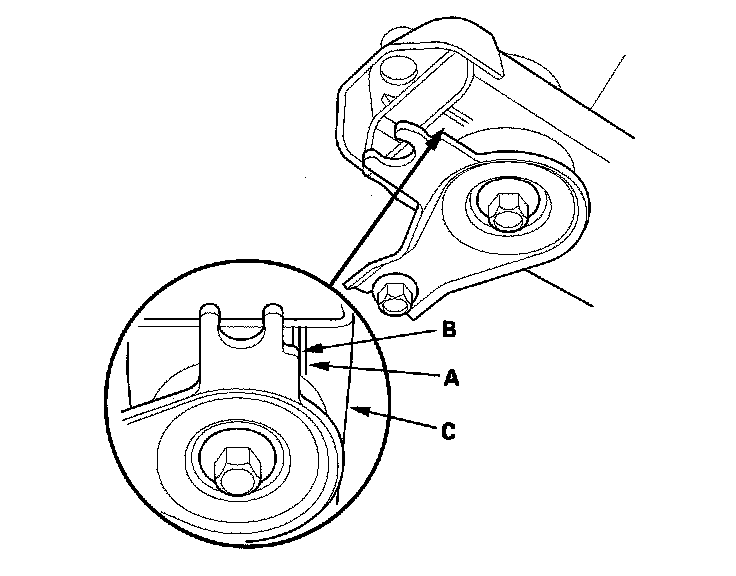 B
A
C