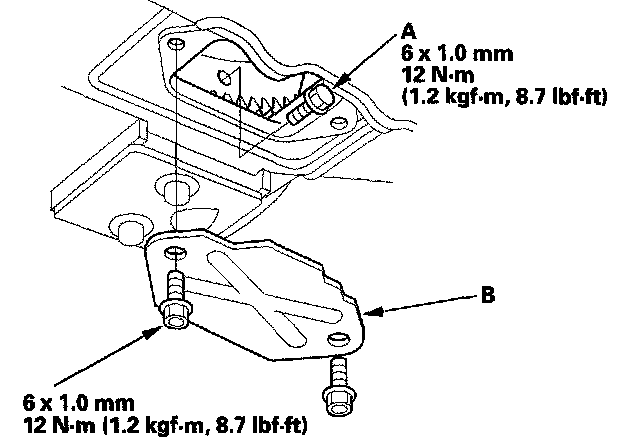 A
6 x 1.0 mm
12 N·m
(1.2 kgf·m, 8.7 lbf·ft)

B

6 x 1.0 mm
12 N·m (1.2 kgf·m, 8.7 lbf·ft)