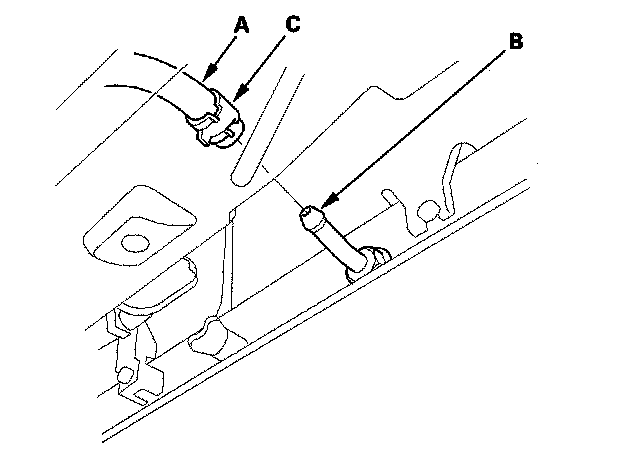 A
C
B