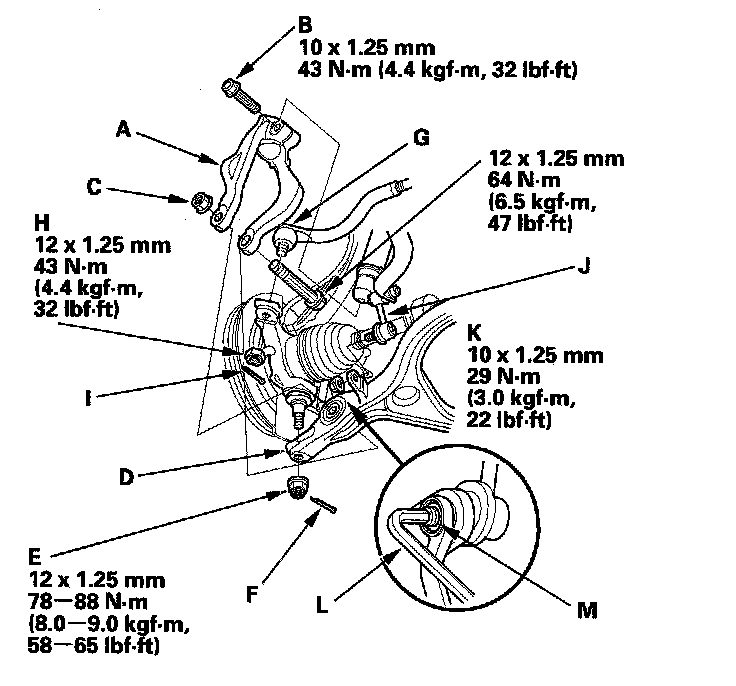 B
10 x 1.25 mm
43 N·m (4.4 kgf·m, 32 lbf·ft)

A

G

12 x 1.25 mm
64 N·m
(6.5 kgf·m,
47 lbf·ft)

C

H
12 x 1.25 mm
43 N·m
(4.4 kgf·m,
32 lbf·ft)

J

K
10 x 1.25 mm
29 N·m
(3.0 kgf·m,
22 lbf·ft)

I

D

E
12 x 1.25 mm
78—88 N·m
(8.0—9.0 kgf·m,
58—65 lbf·ft)

F

L

M