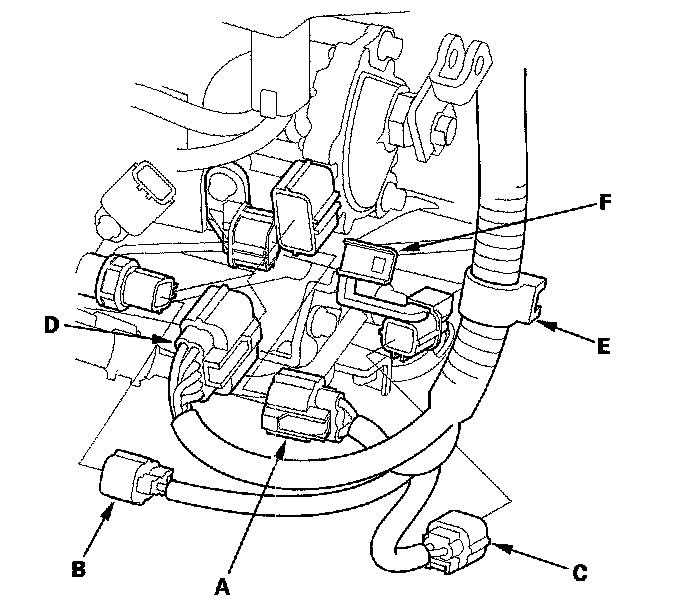 F
D
E
B
A
C