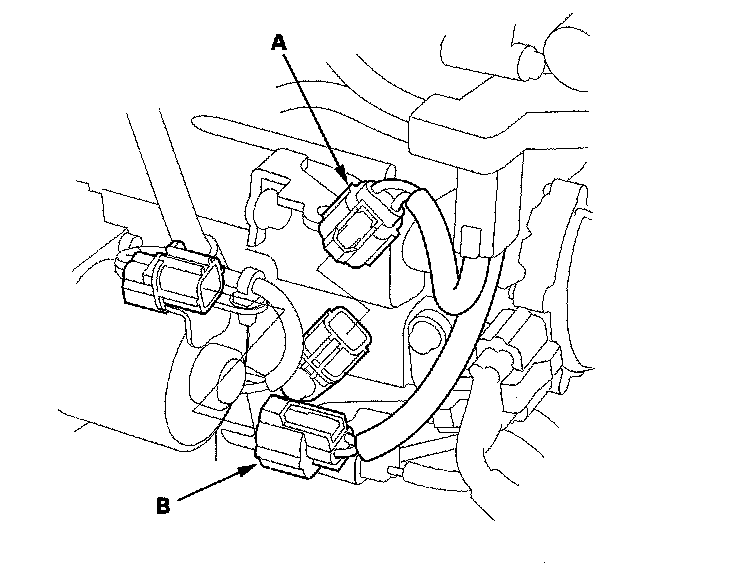 A

B