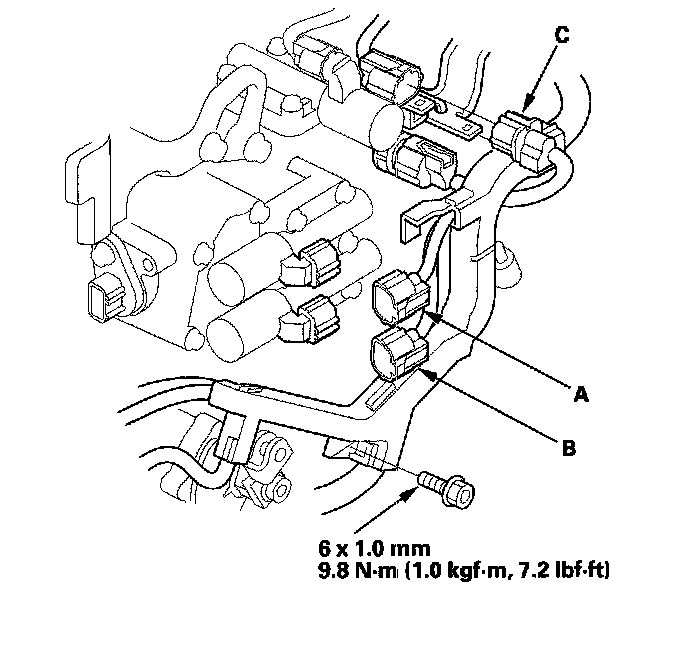 C

A

B

6 x 1.0 mm
9.8 N·m (1.0 kgf·m, 7.2 lbf·ft)