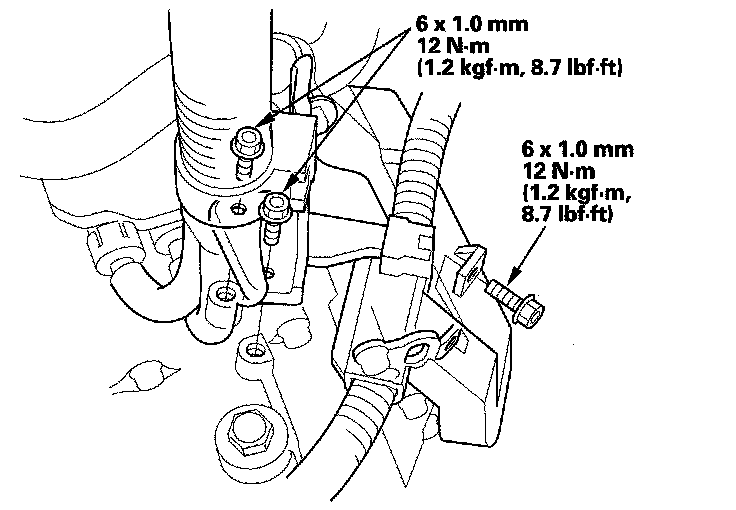 6 x 1.0 mm
12 N·m
(1.2 kgf·m, 8.7 lbf·ft)

6 x 1.0 mm
12 N·m
(1.2 kgf·m,
8.7 lbf·ft)