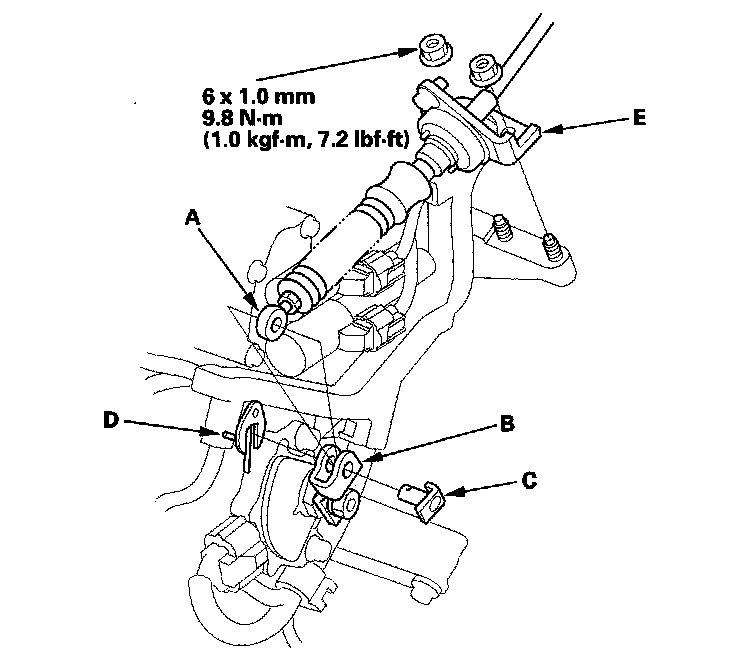 6 x 1.0 mm
9.8 N·m
(1.0 kgf·m, 7.2 lbf·ft)

E

A

D

B

C