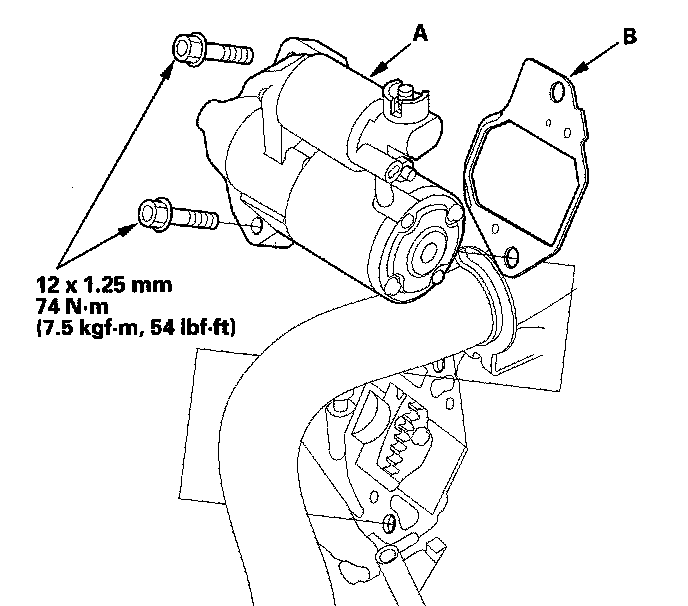 A

B

12 x 1.25 mm
74 N·m
(7.5 kgf·m, 54 lbf·ft)