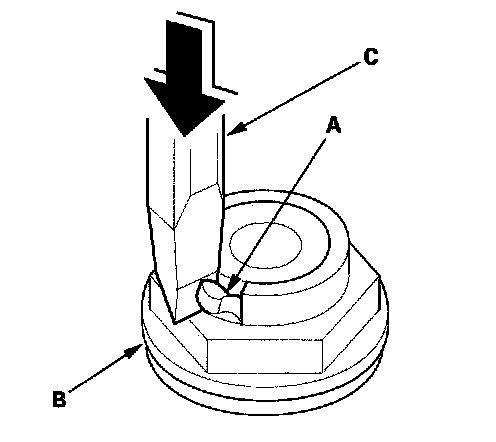 C
A
B