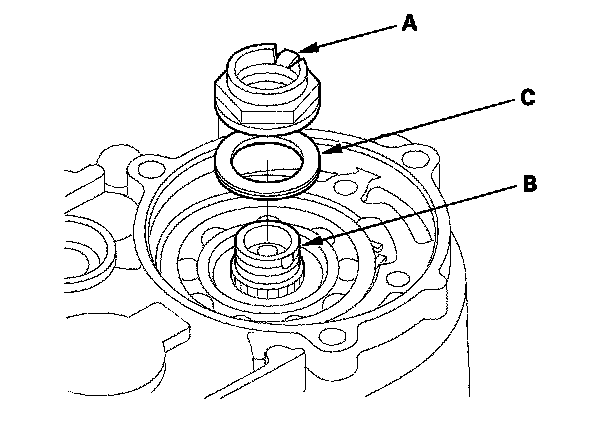 A

C

B