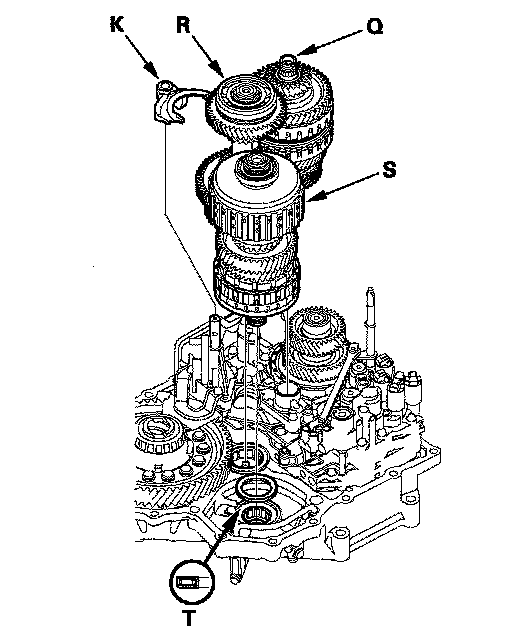 K
R
Q
S
T