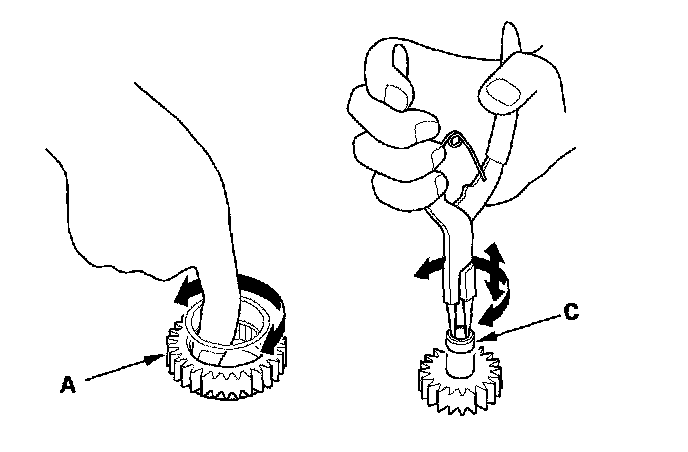 A

C