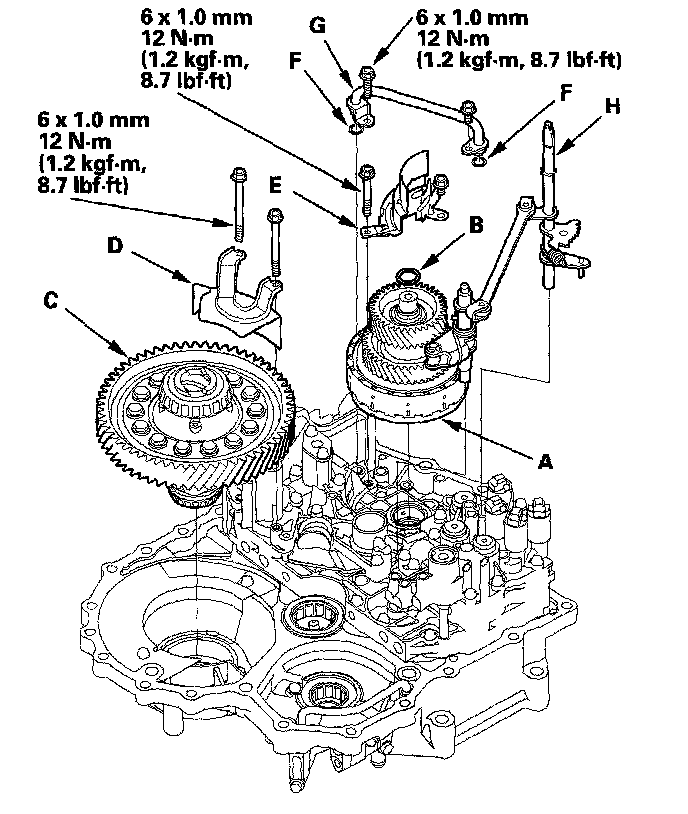 6 x 1.0 mm
12 N·m
(1.2 kgf·m,
8.7 lbf·ft)

G

6 x 1.0 mm
12 N·m
(1.2 kgf·m, 8.7 lbf·ft)

F

F

H

6 x 1.0 mm
12 N·m
(1.2 kgf·m,
8.7 lbf·ft)

E

B

D

C

A