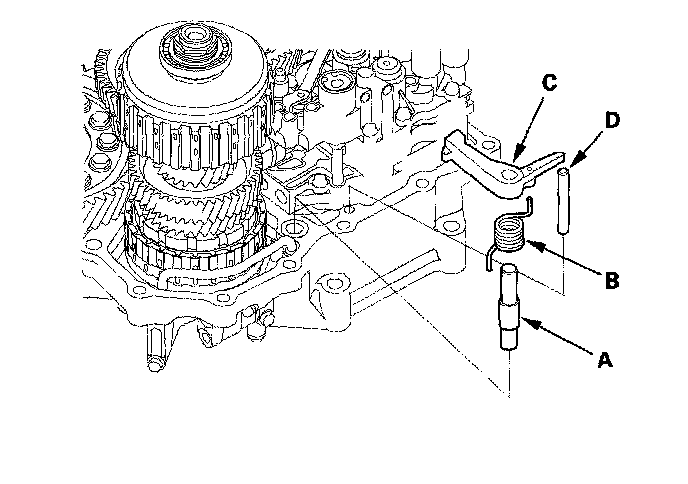 C
D
B
A