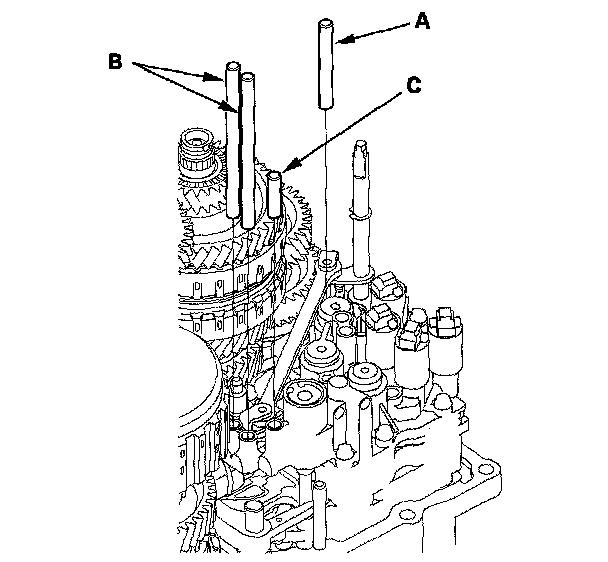 A
B
C