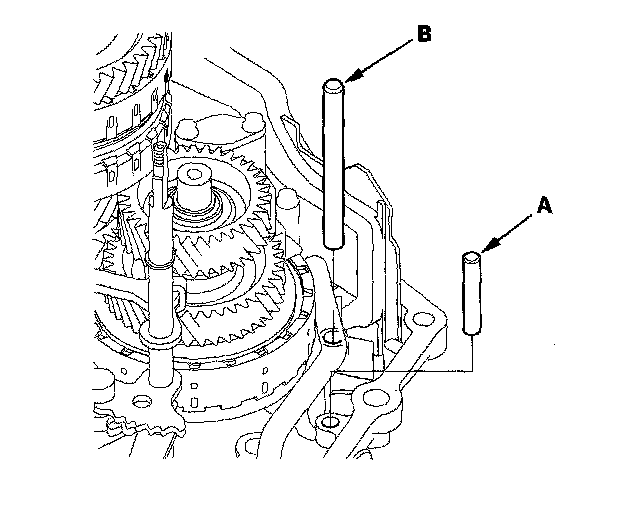 B
A