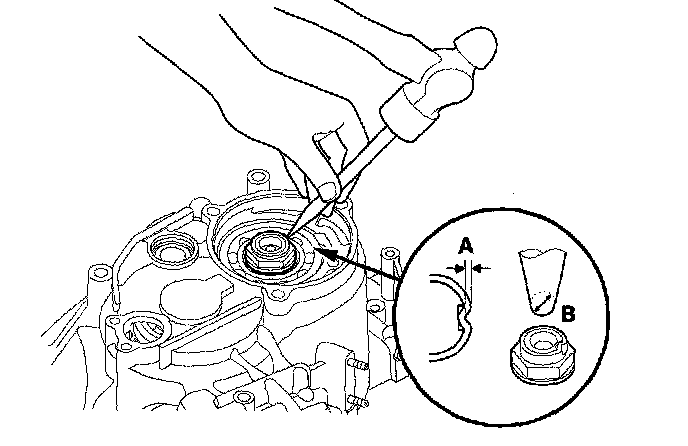 A

B