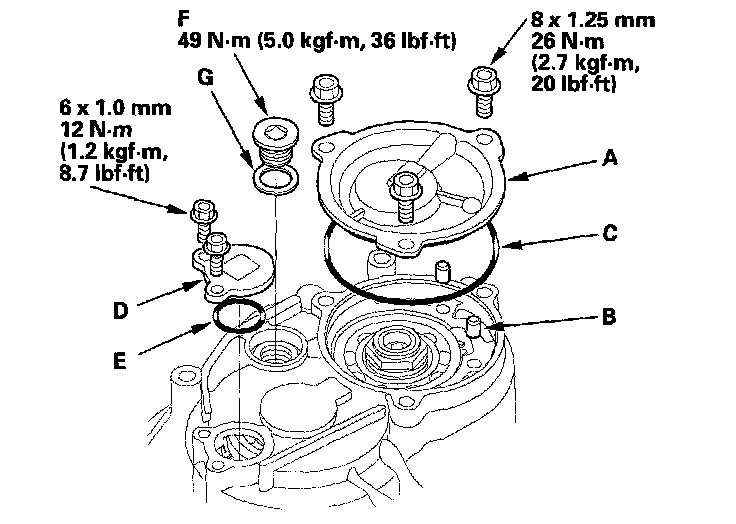 F
49 N·m (5.0 kgf·m, 36 lbf·ft)

8 x 1.25 mm
26 N·m
(2.7 kgf·m,
20 lbf·ft)

G

6 x 1.0 mm
12 N·m
(1.2 kgf·m,
8.7 lbf·ft)

A

C

D

B

E