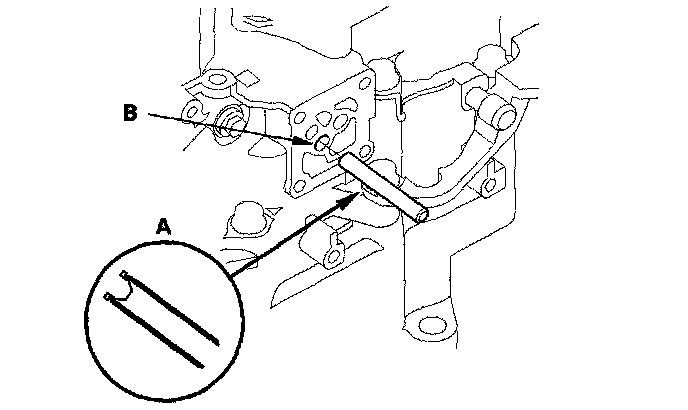 B

A