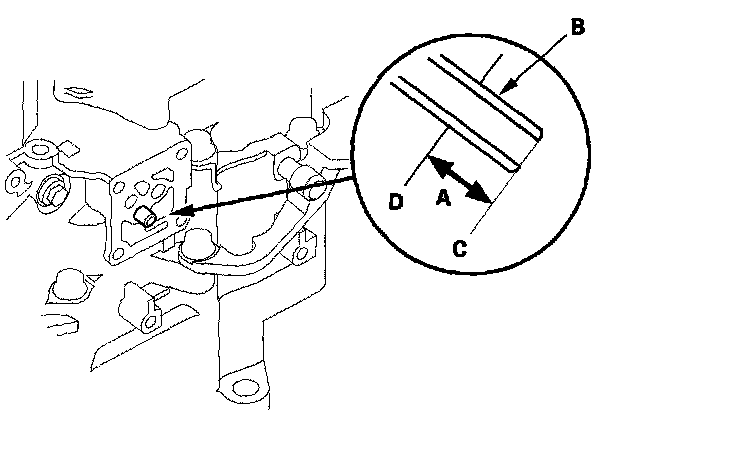 B
D
A
C